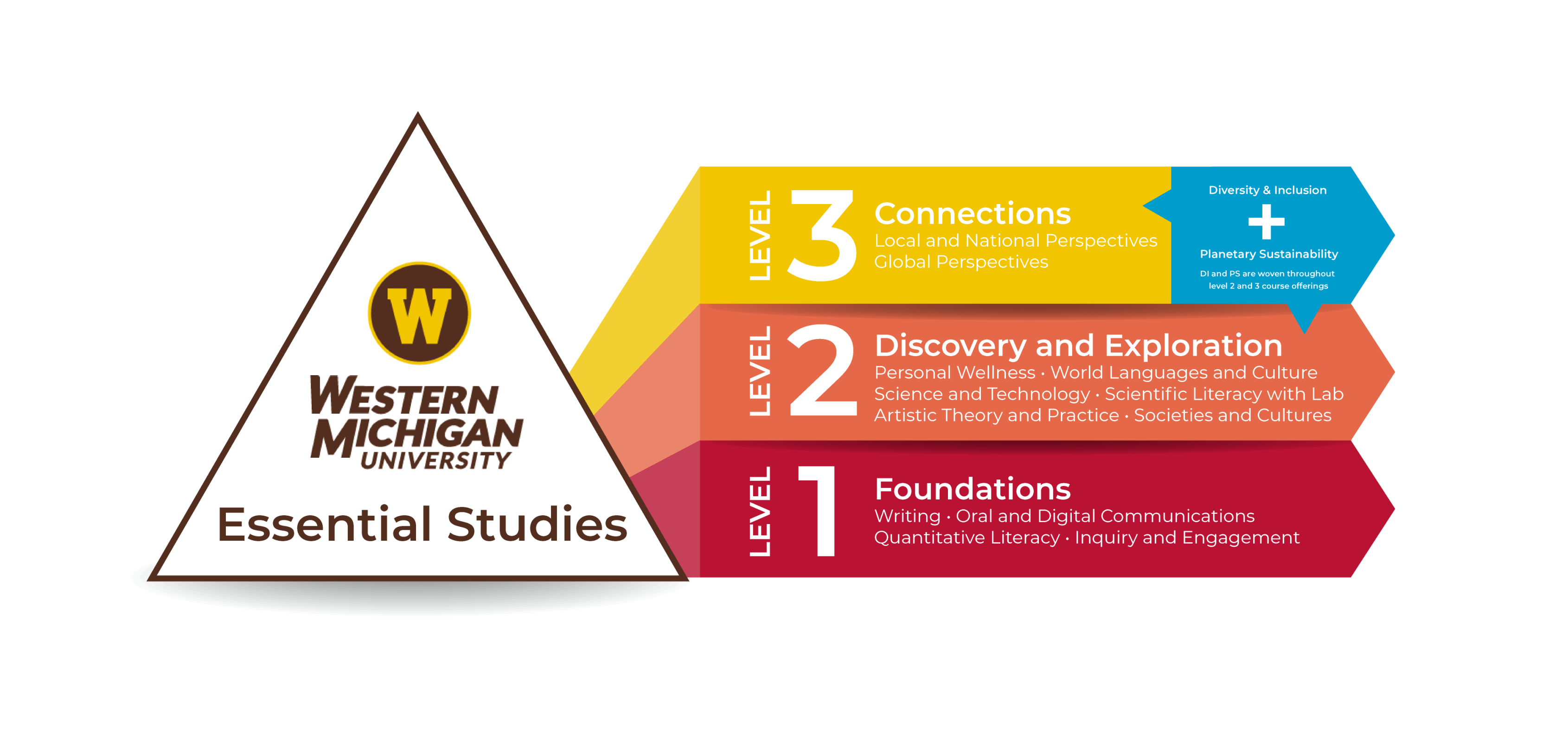 W

WESTERN MICHIGAN UNIVERSITY

Essential Studies

LEVEL 3 Connections
Local and National Perspectives
Global Perspectives

Diversity & Inclusion
+
Planetary Sustainability
DI and PS are woven throughout level 2 and 3 course offerings

LEVEL 2 Discovery and Exploration
Personal Wellness · World Languages and Culture
Science and Technology · Scientific Literacy with Lab
Artistic Theory and Practice · Societies and Cultures

LEVEL 1 Foundations
Writing · Oral and Digital Communications
Quantitative Literacy · Inquiry and Engagement